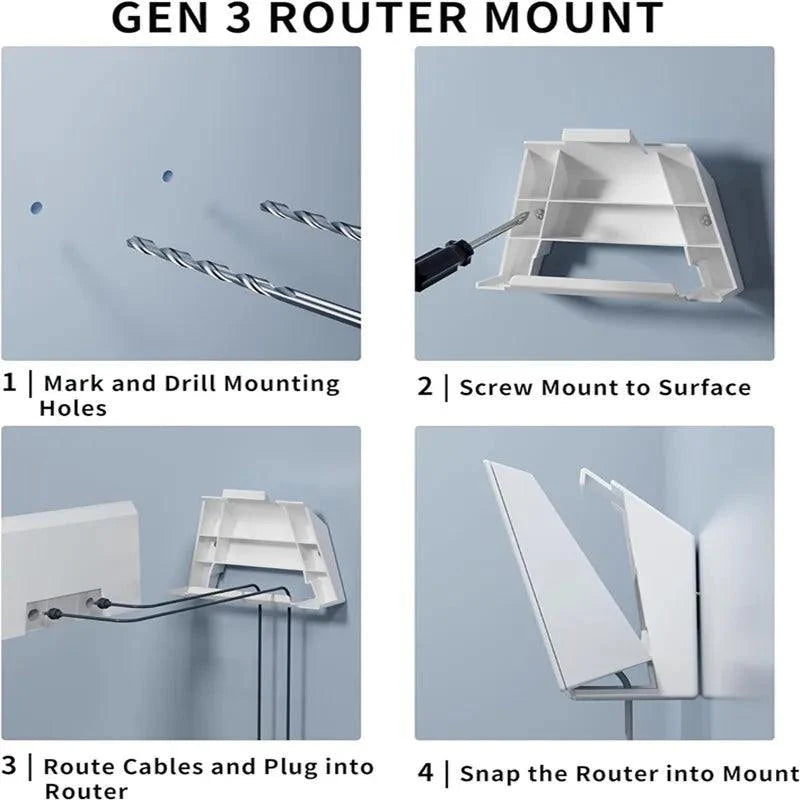 GEN 3 ROUTER MOUNT

1 | Mark and Drill Mounting Holes

2 | Screw Mount to Surface

3 | Route Cables and Plug into Router

4 | Snap the Router into Mount