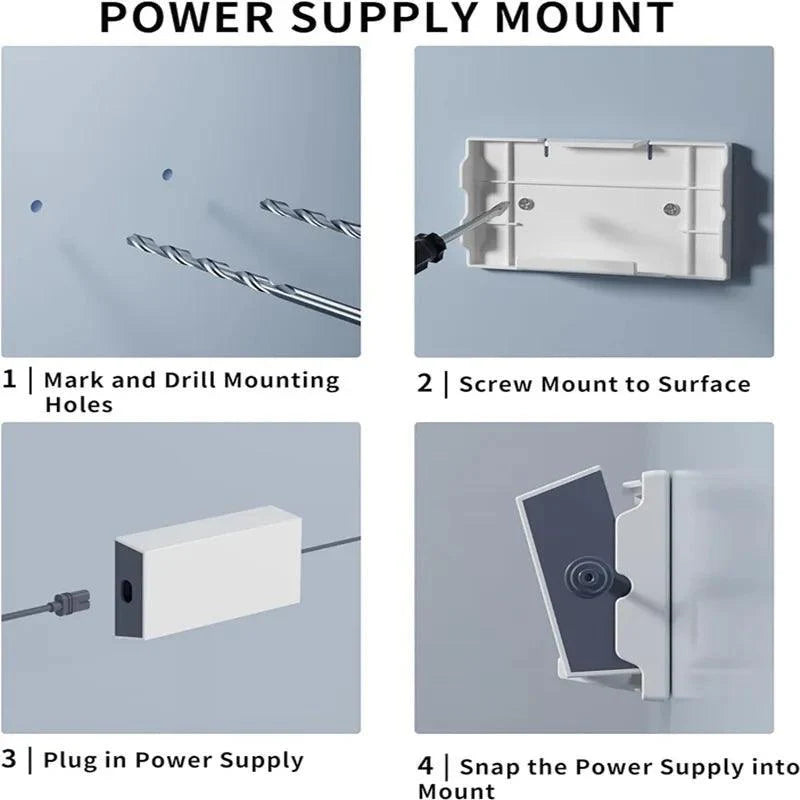 POWER SUPPLY MOUNT

1 | Mark and Drill Mounting Holes

2 | Screw Mount to Surface

3 | Plug in Power Supply

4 | Snap the Power Supply into Mount