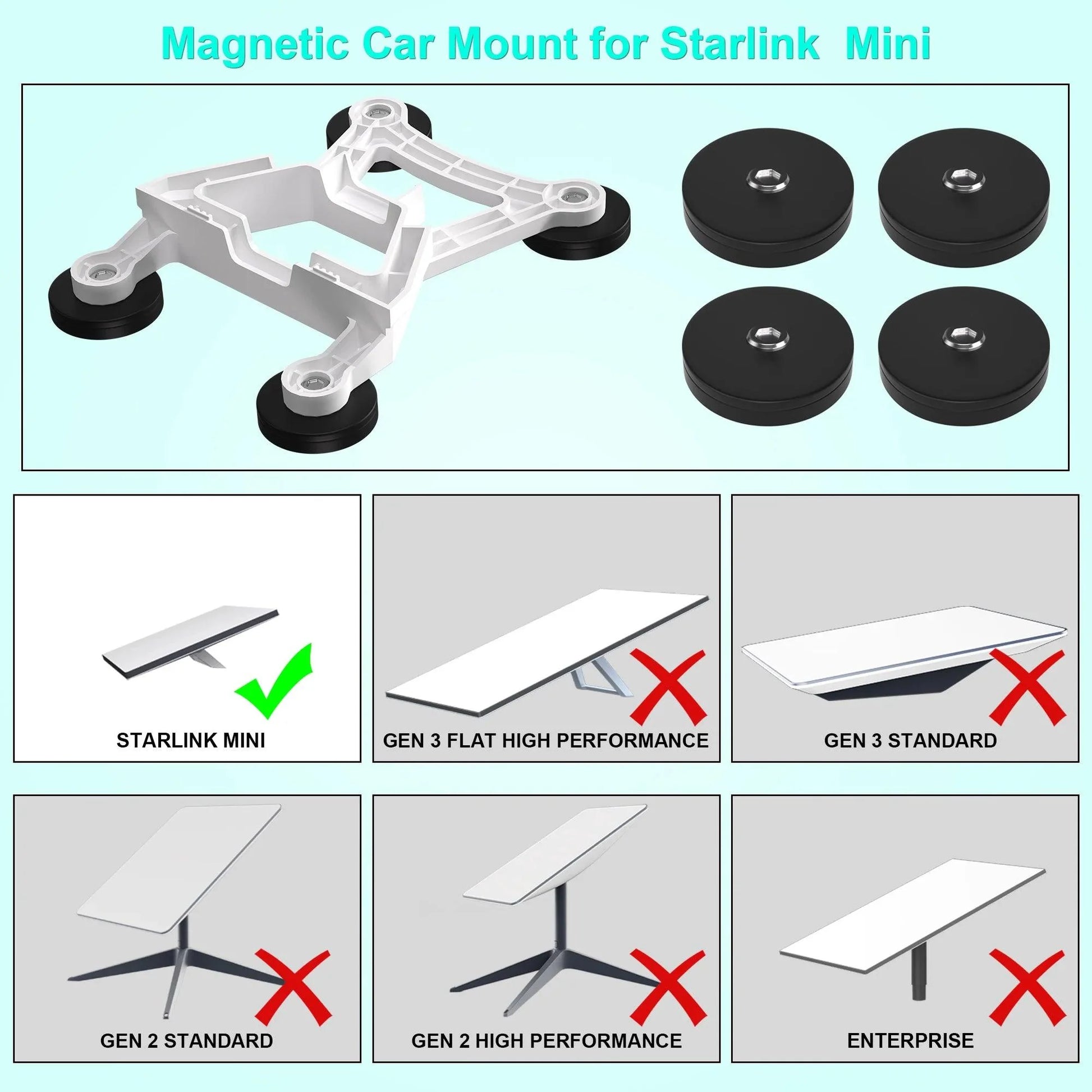 Magnetic Car Mount for Starlink Mini

STARLINK MINI

GEN 3 FLAT HIGH PERFORMANCE

GEN 3 STANDARD

GEN 2 STANDARD

GEN 2 HIGH PERFORMANCE

ENTERPRISE